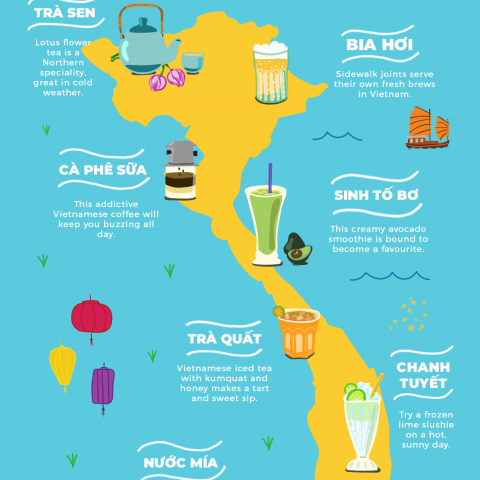 TRÀ SEN

Lotus flower tea is a Northern speciality, great in cold weather.

BIA HƠI

Sidewalk joints serve their own fresh brews in Vietnam.

CÀ PHÊ SỮA

This addictive Vietnamese coffee will keep you buzzing all day.

SINH TỐ BƠ

This creamy avocado smoothie is bound to become a favourite.

TRÀ QUẤT

Vietnamese iced tea with kumquat and honey makes a tart and sweet sip.

CHANH TUYẾT

Try a frozen lime slushie on a hot, sunny day.

NƯỚC MÍA