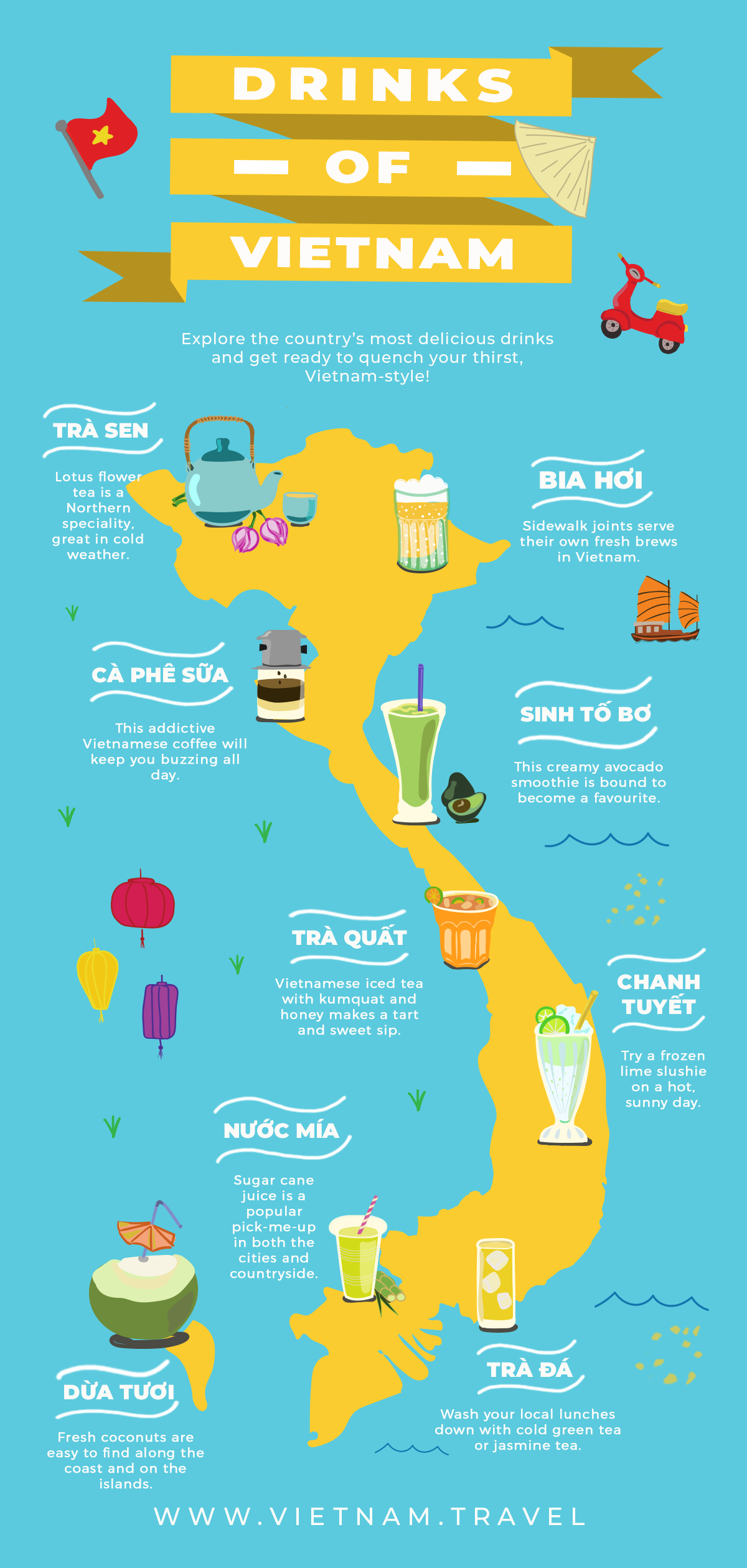 DRINKS
— OF —
VIETNAM

Explore the country's most delicious drinks and get ready to quench your thirst, Vietnam-style!

TRÀ SEN

Lotus flower tea is a Northern speciality, great in cold weather.

BIA HƠI

Sidewalk joints serve their own fresh brews in Vietnam.

CÀ PHÊ SỮA

This addictive Vietnamese coffee will keep you buzzing all day.

SINH TỐ BƠ

This creamy avocado smoothie is bound to become a favourite.

TRÀ QUẤT

Vietnamese iced tea with kumquat and honey makes a tart and sweet sip.

CHANH TUYẾT

Try a frozen lime slushie on a hot, sunny day.

NƯỚC MÍA

Sugar cane juice is a popular pick-me-up in both the cities and countryside.

DỪA TƯƠI

Fresh coconuts are easy to find along the coast and on the islands.

TRÀ ĐÁ

Wash your local lunches down with cold green tea or jasmine tea.

WWW.VIETNAM.TRAVEL